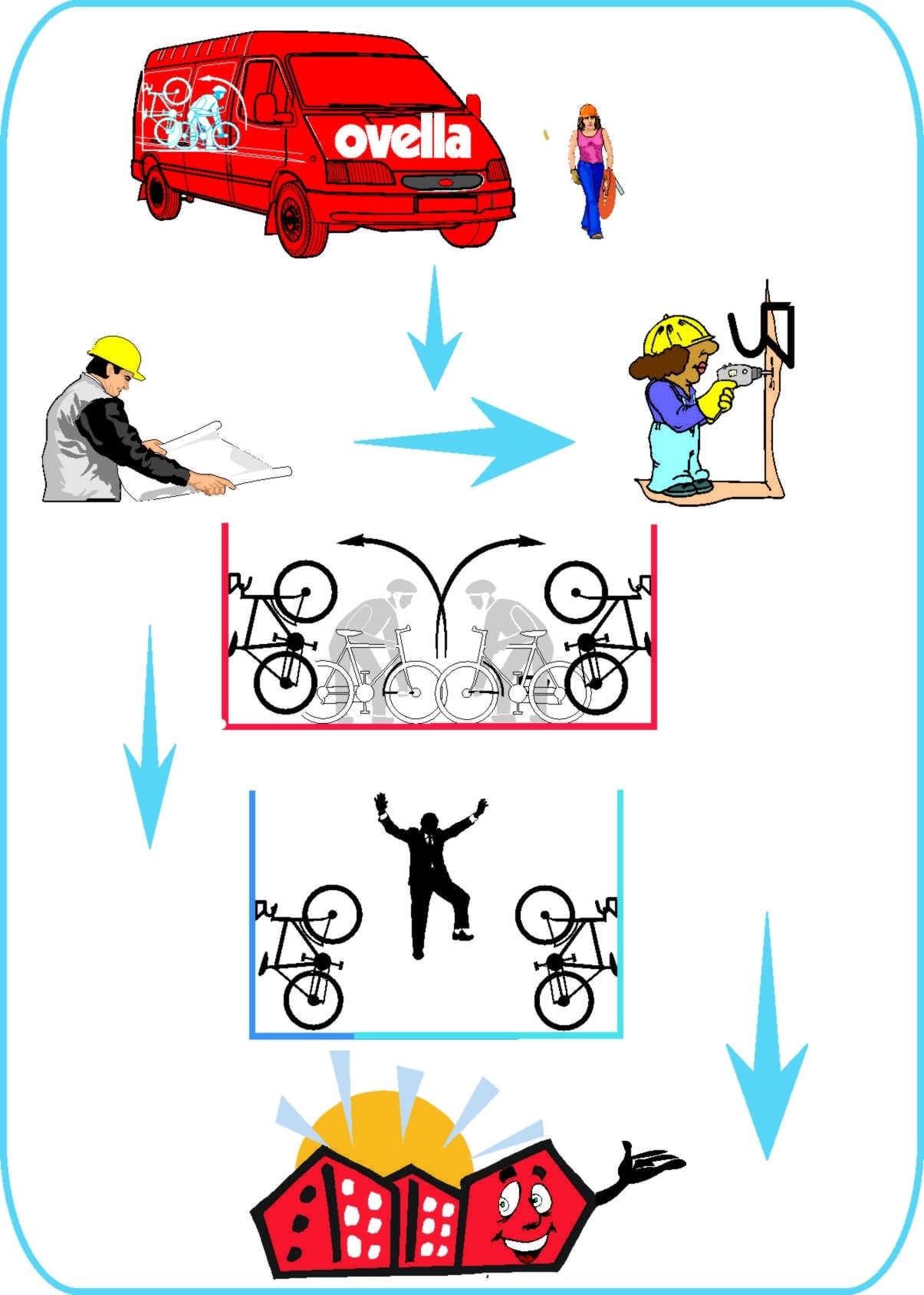 ovella